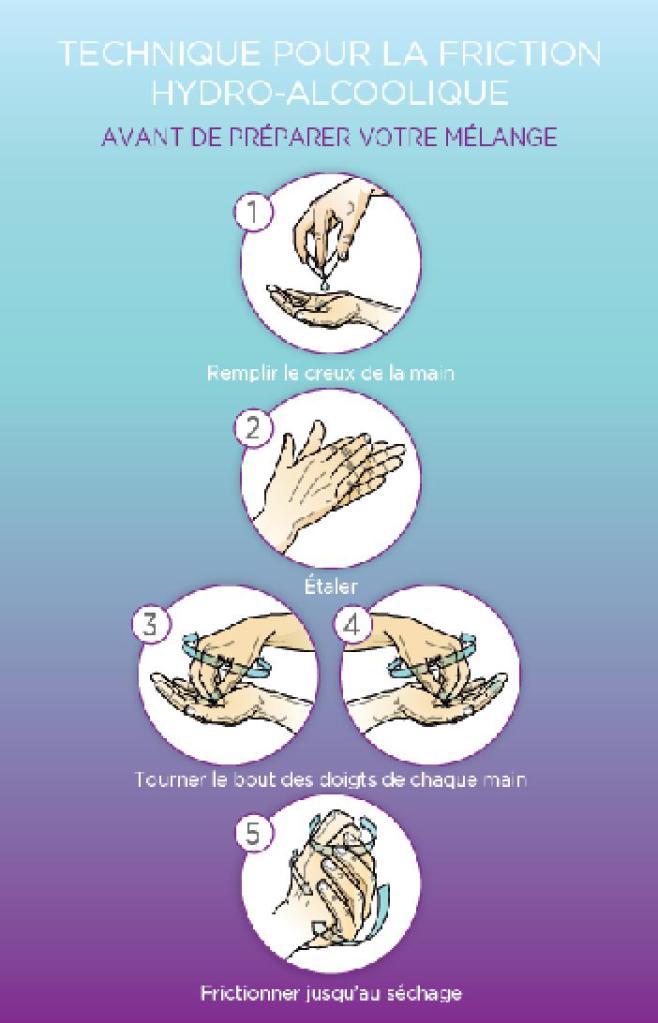 TECHNIQUE POUR LA FRICTION HYDRO-ALCOOLIQUE

AVANT DE PRÉPARER VOTRE MÉLANGE

1

Remplir le creux de la main

2

Étaler

3

4

Tourner le bout des doigts de chaque main

5

Frictionner jusqu'au séchage